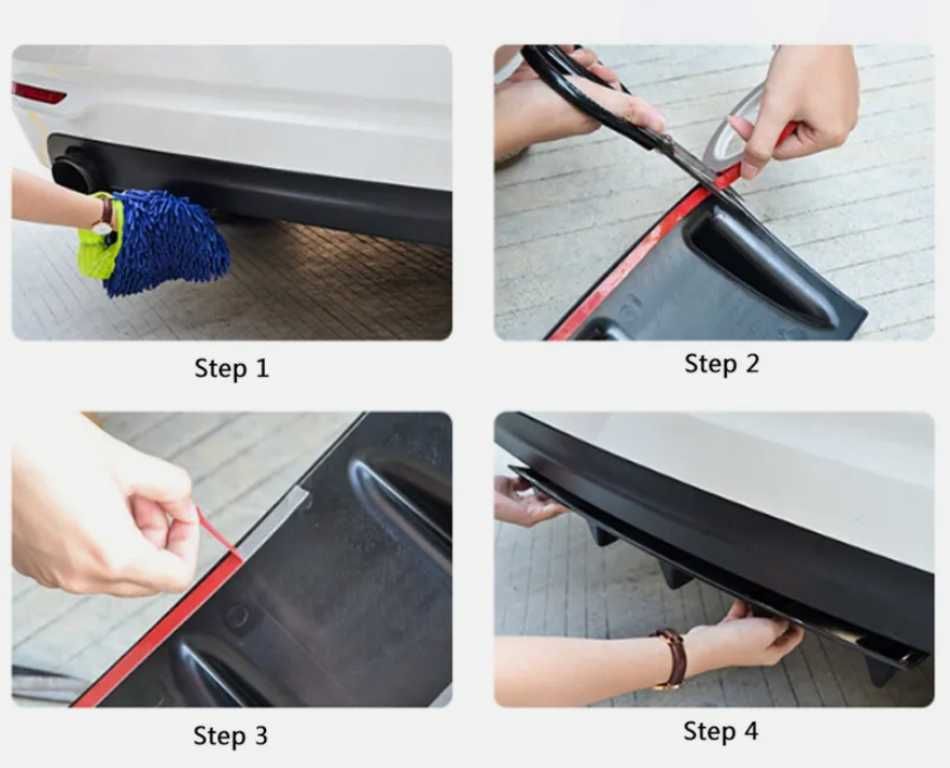 Step 1

Step 2

Step 3

Step 4