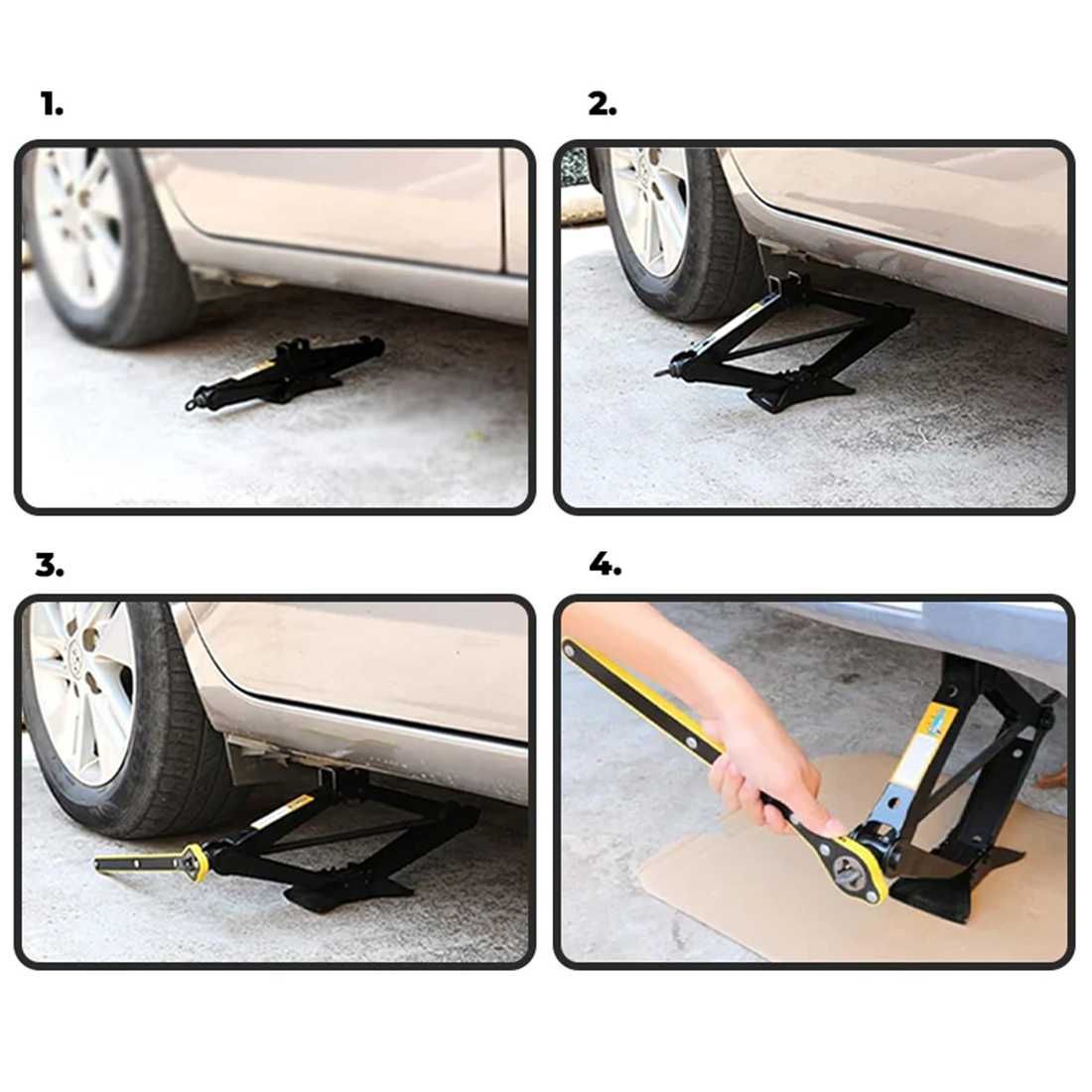 1.

2.

3.

4.