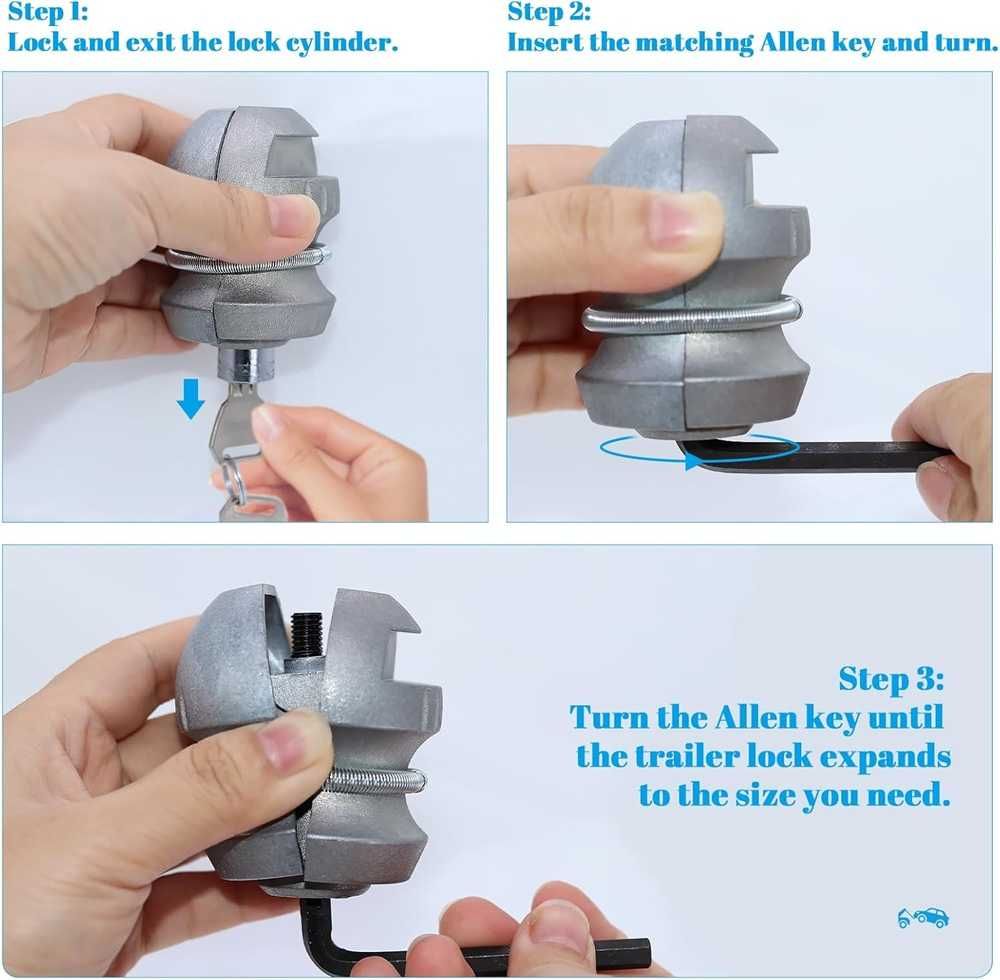 Step 1:
Lock and exit the lock cylinder.

Step 2:
Insert the matching Allen key and turn.

Step 3:
Turn the Allen key until the trailer lock expands to the size you need.