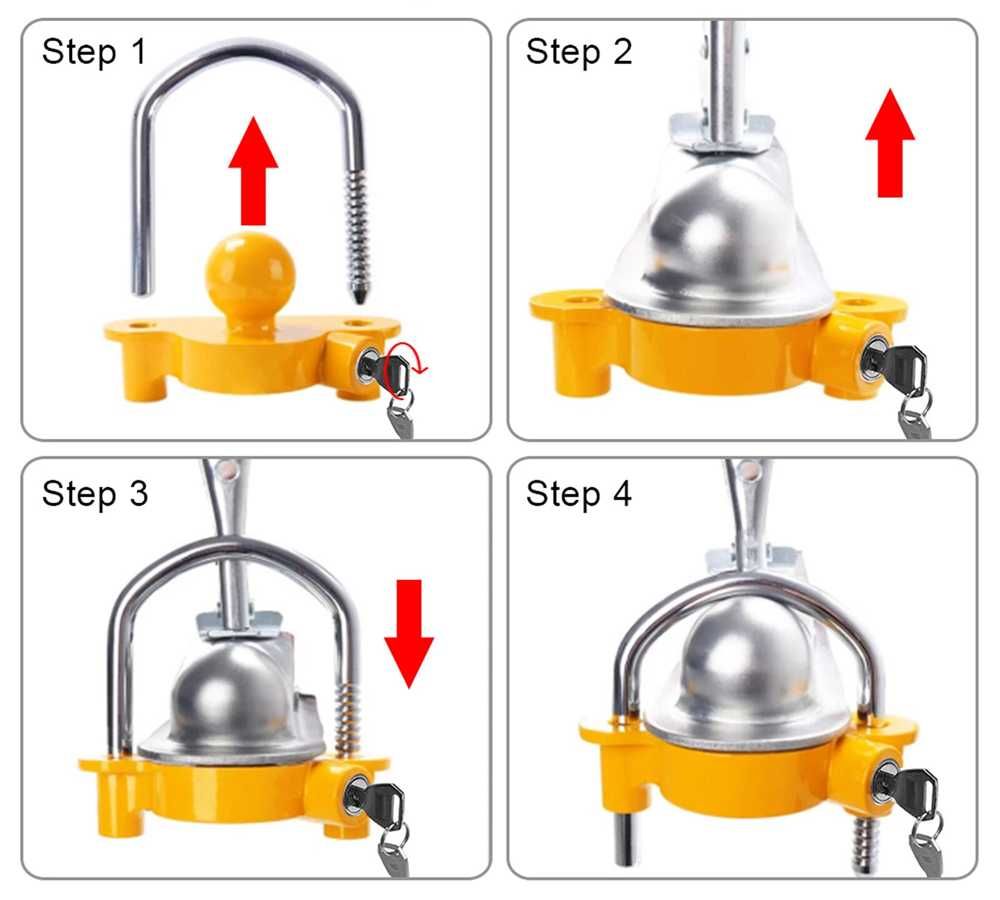 Step 1

Step 2

Step 3

Step 4