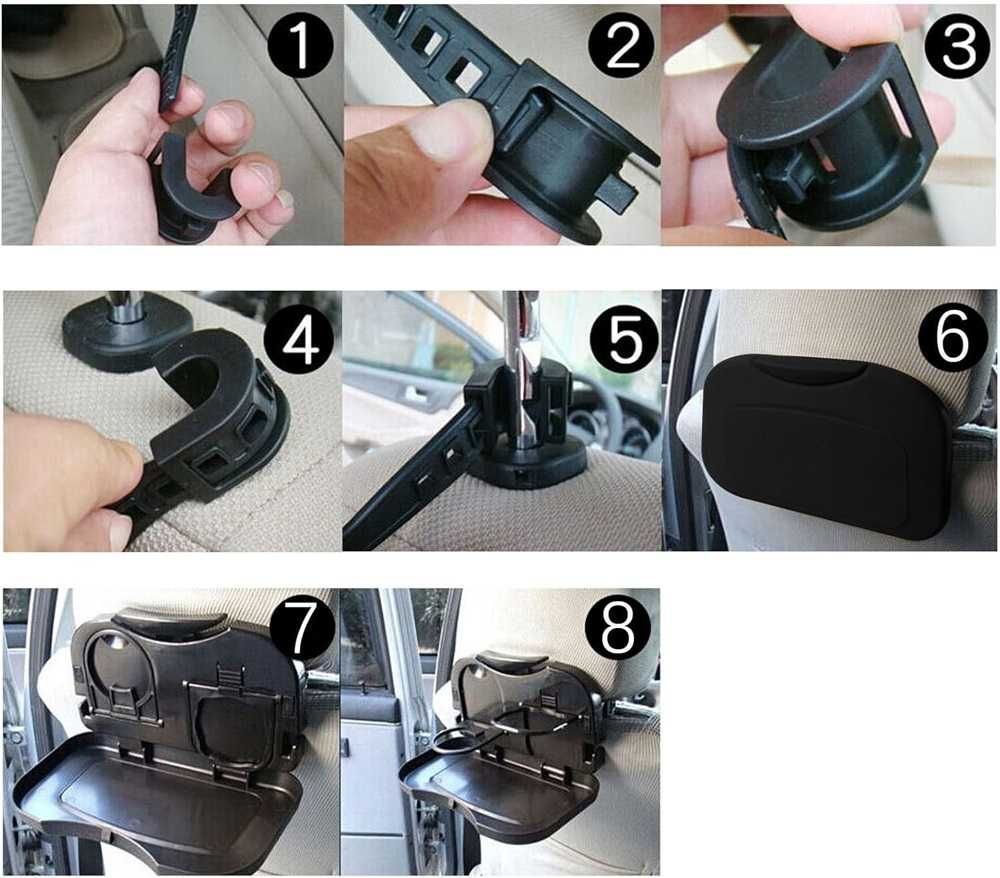 1
2
3
4
5
6
7
8