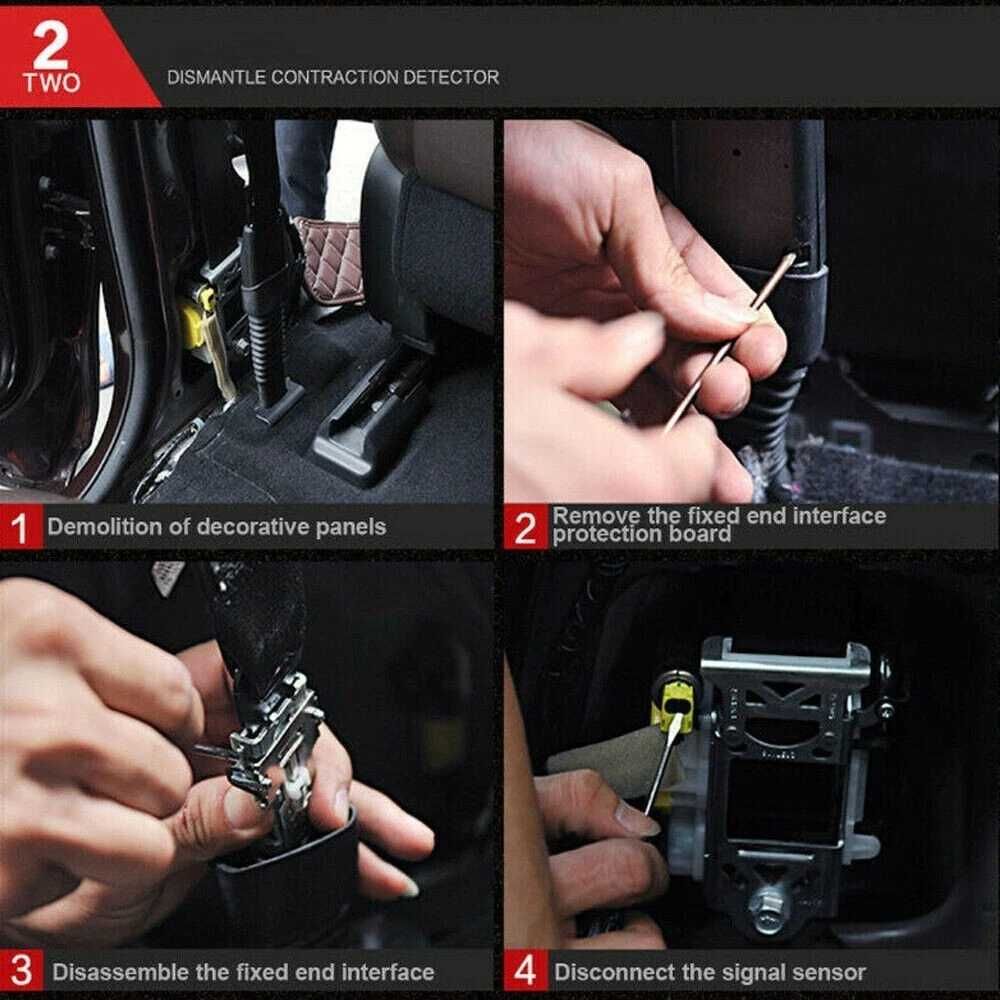 2
TWO

DISMANTLE CONTRACTION DETECTOR

1 Demolition of decorative panels

2 Remove the fixed end interface protection board

3 Disassemble the fixed end interface

4 Disconnect the signal sensor